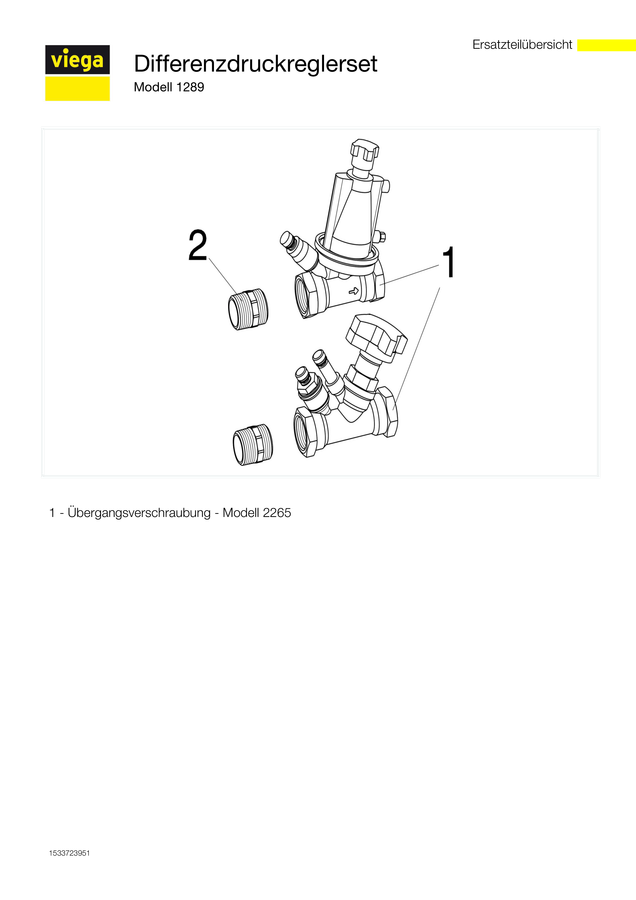 Ersatzteilübersicht

viega

Differenzdruckreglerset

Modell 1289

2

1

1 - Übergangsverschraubung - Modell 2265

1533723951