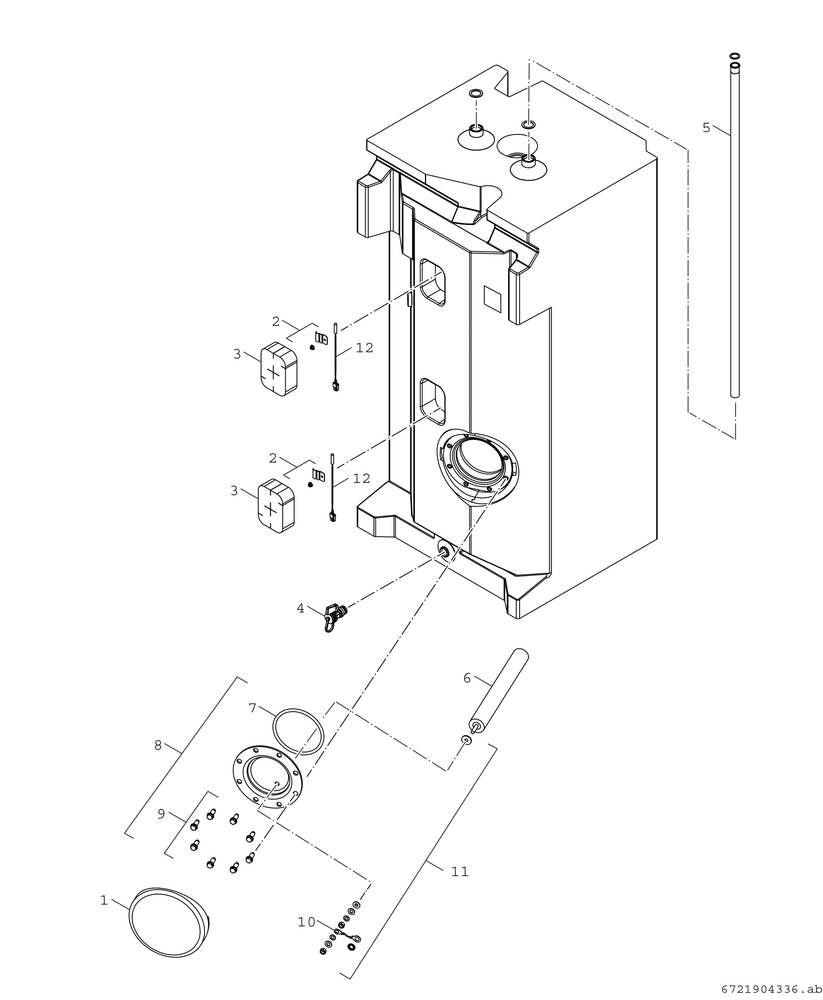 5

2
3
12

2
3
12

4

6
7
8

9

11

1
10

6721904336.ab