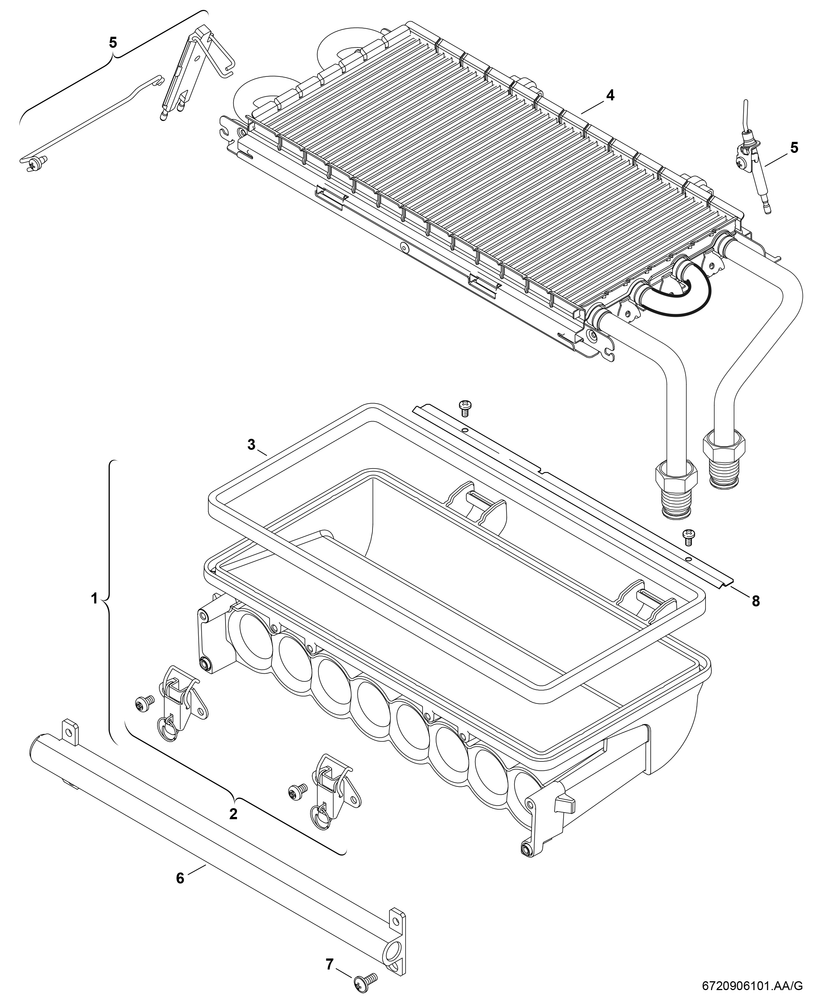 5
4
5
3
8
1
2
6
7
6720906101.AA/G