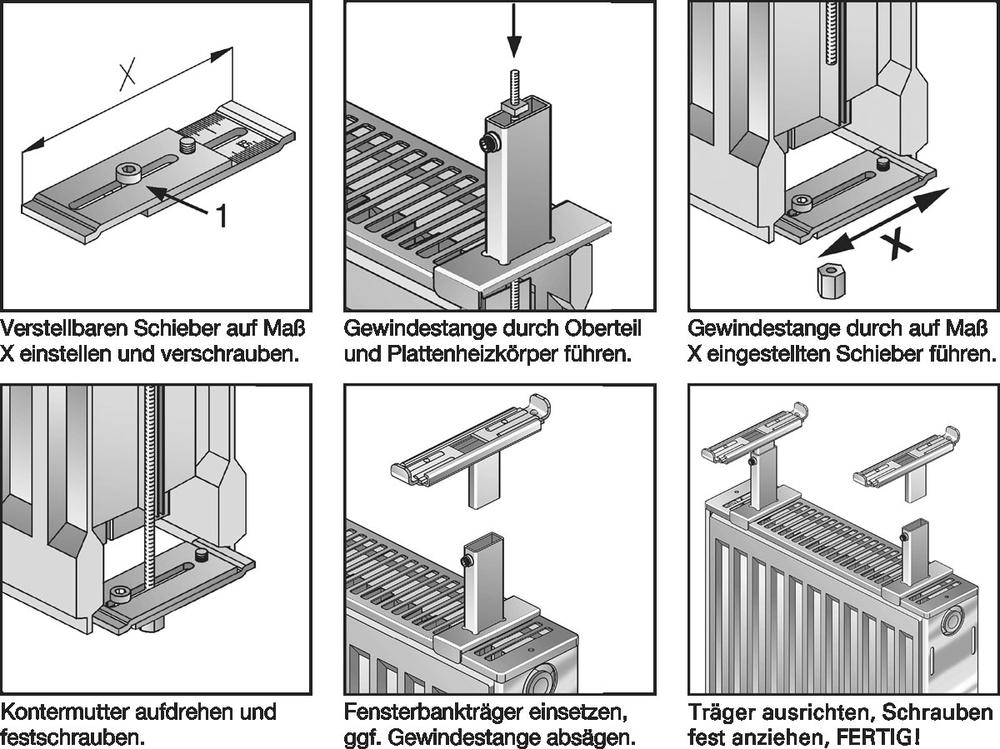 X

1

Verstellbaren Schieber auf Maß X einstellen und verschrauben.

Gewindestange durch Oberteil und Plattenheizkörper führen.

X

Gewindestange durch auf Maß X eingestellten Schieber führen.

Kontermutter aufdrehen und festschrauben.

Fensterbankträger einsetzen, ggf. Gewindestange absägen.

Träger ausrichten, Schrauben fest anziehen, FERTIG!