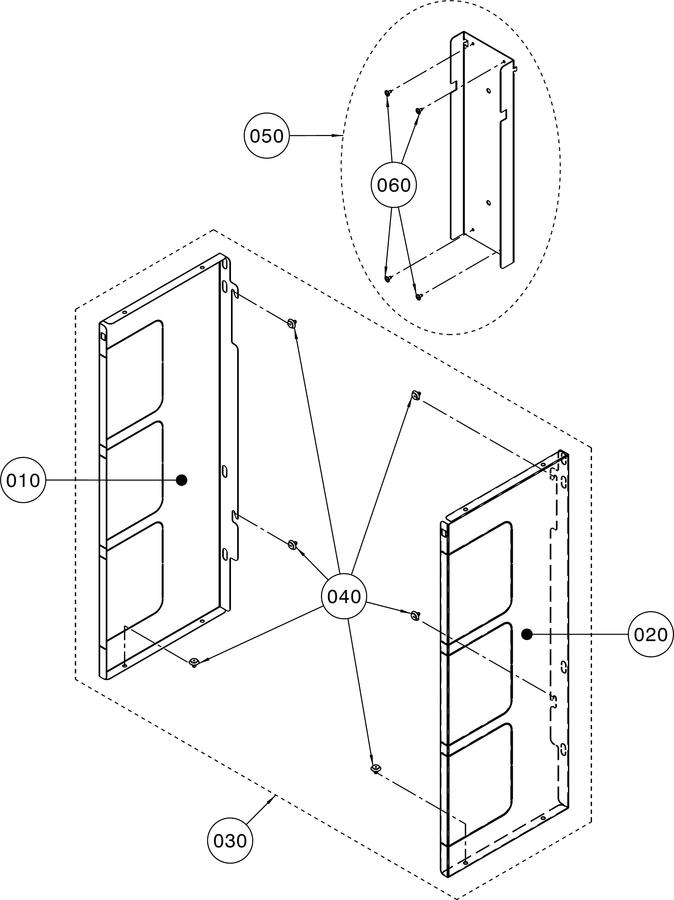 050
060
010
040
020
030